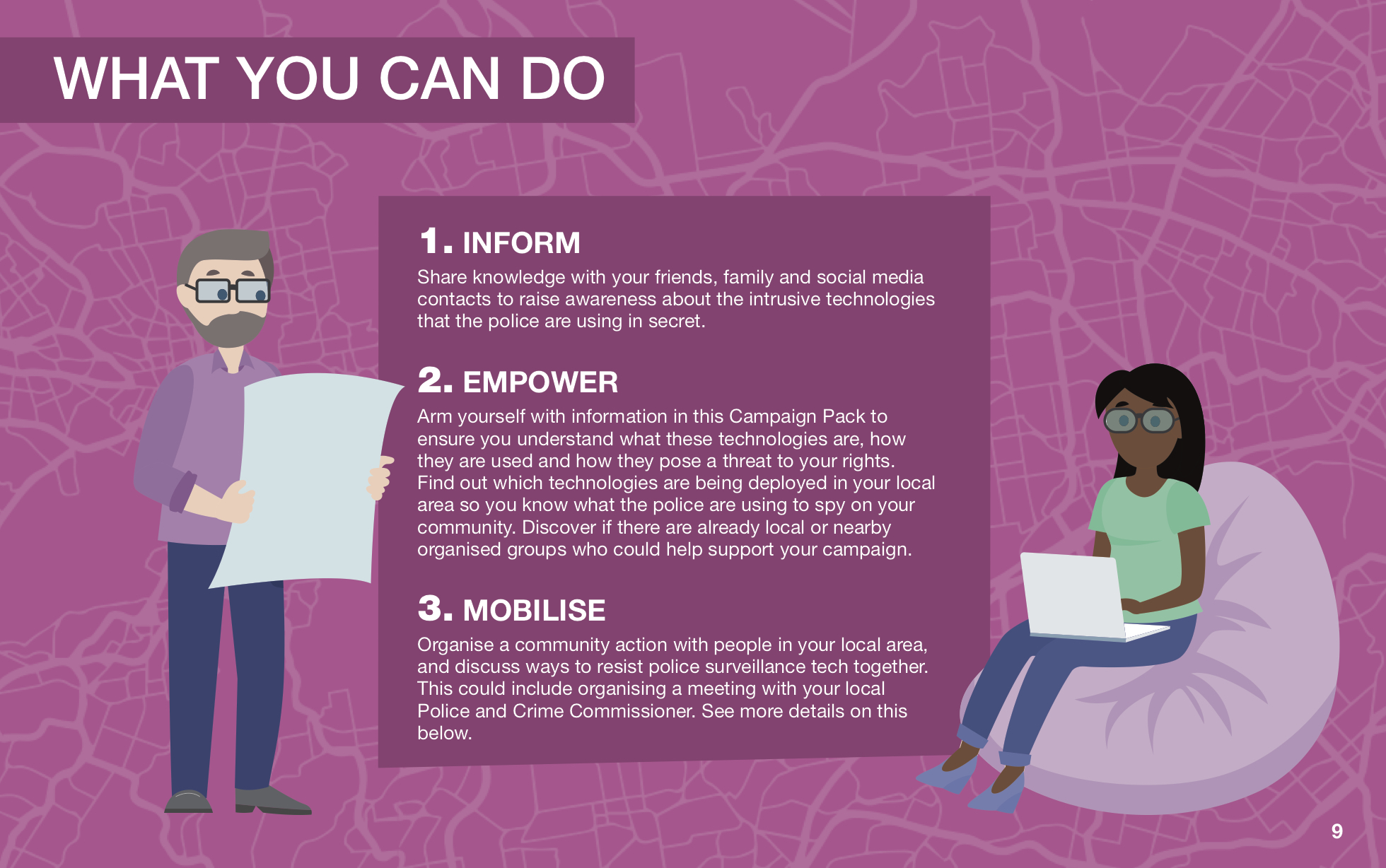 WHAT YOU CAN DO

1. INFORM

Share knowledge with your friends, family and social media contacts to raise awareness about the intrusive technologies that the police are using in secret.

2. EMPOWER

Arm yourself with information in this Campaign Pack to ensure you understand what these technologies are, how they are used and how they pose a threat to your rights. Find out which technologies are being deployed in your local area so you know what the police are using to spy on your community. Discover if there are already local or nearby organised groups who could help support your campaign.

3. MOBILISE

Organise a community action with people in your local area, and discuss ways to resist police surveillance tech together. This could include organising a meeting with your local Police and Crime Commissioner. See more details on this below.

9